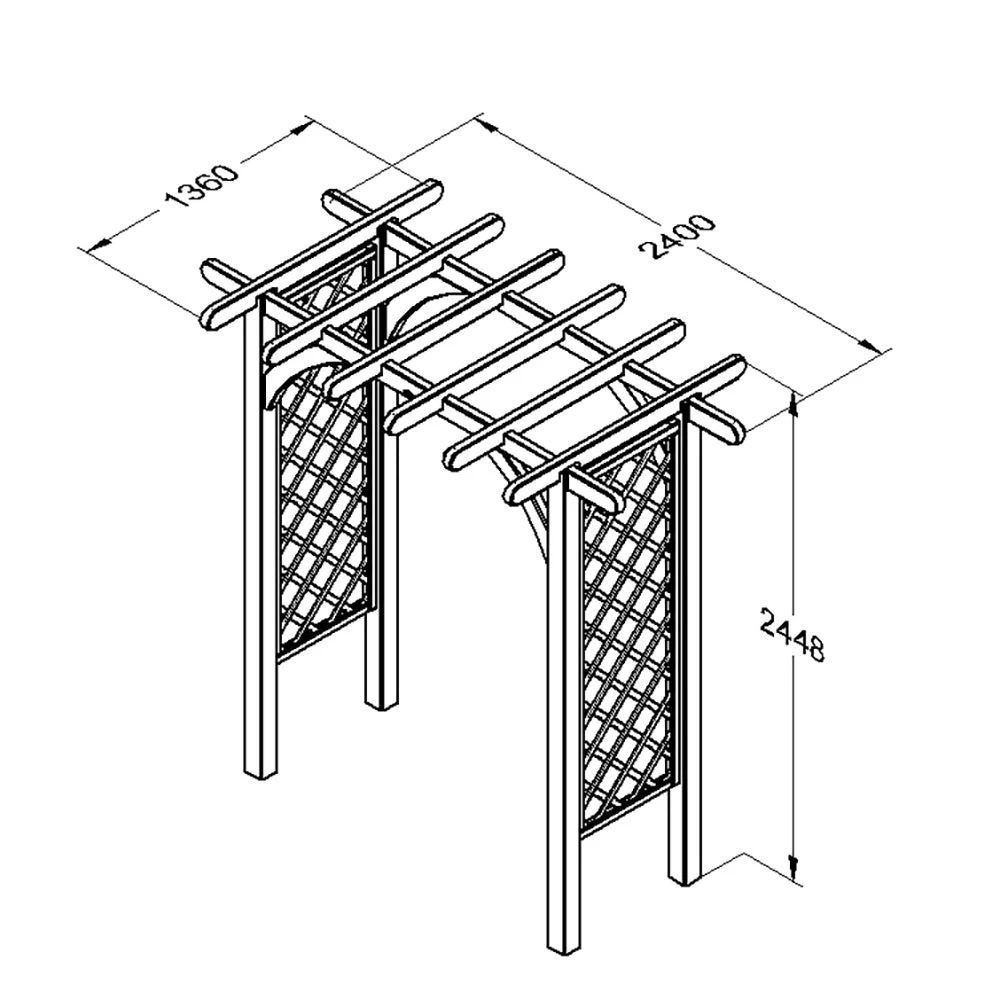 1360
2400
2448